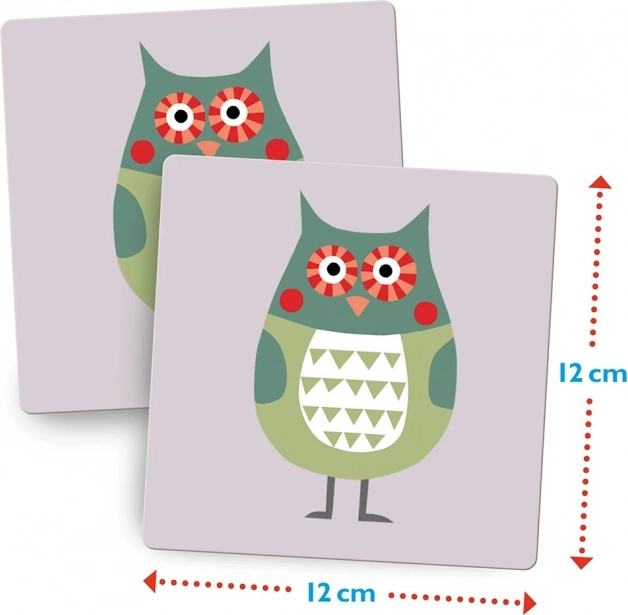 12 cm

12 cm