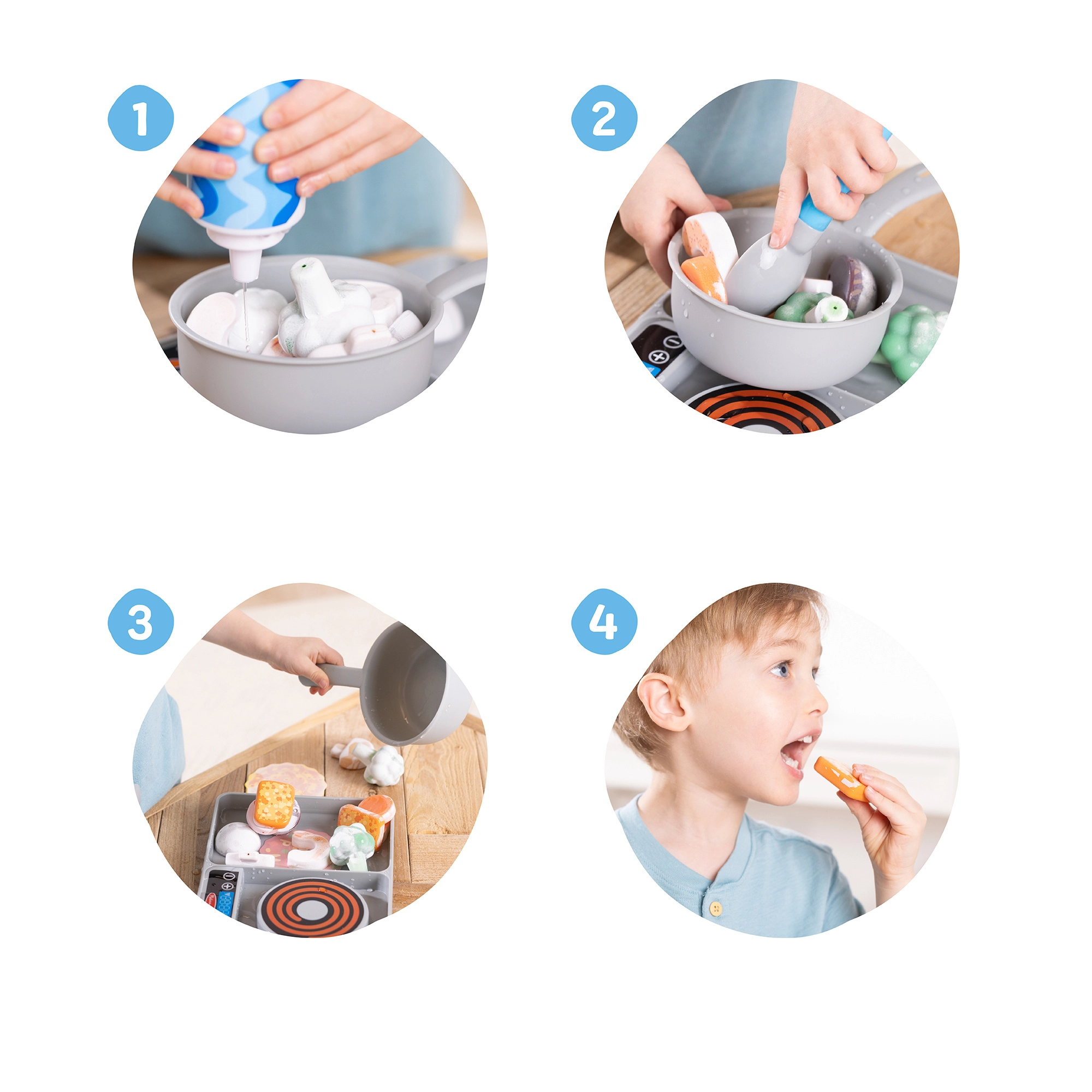 1

2

3

4