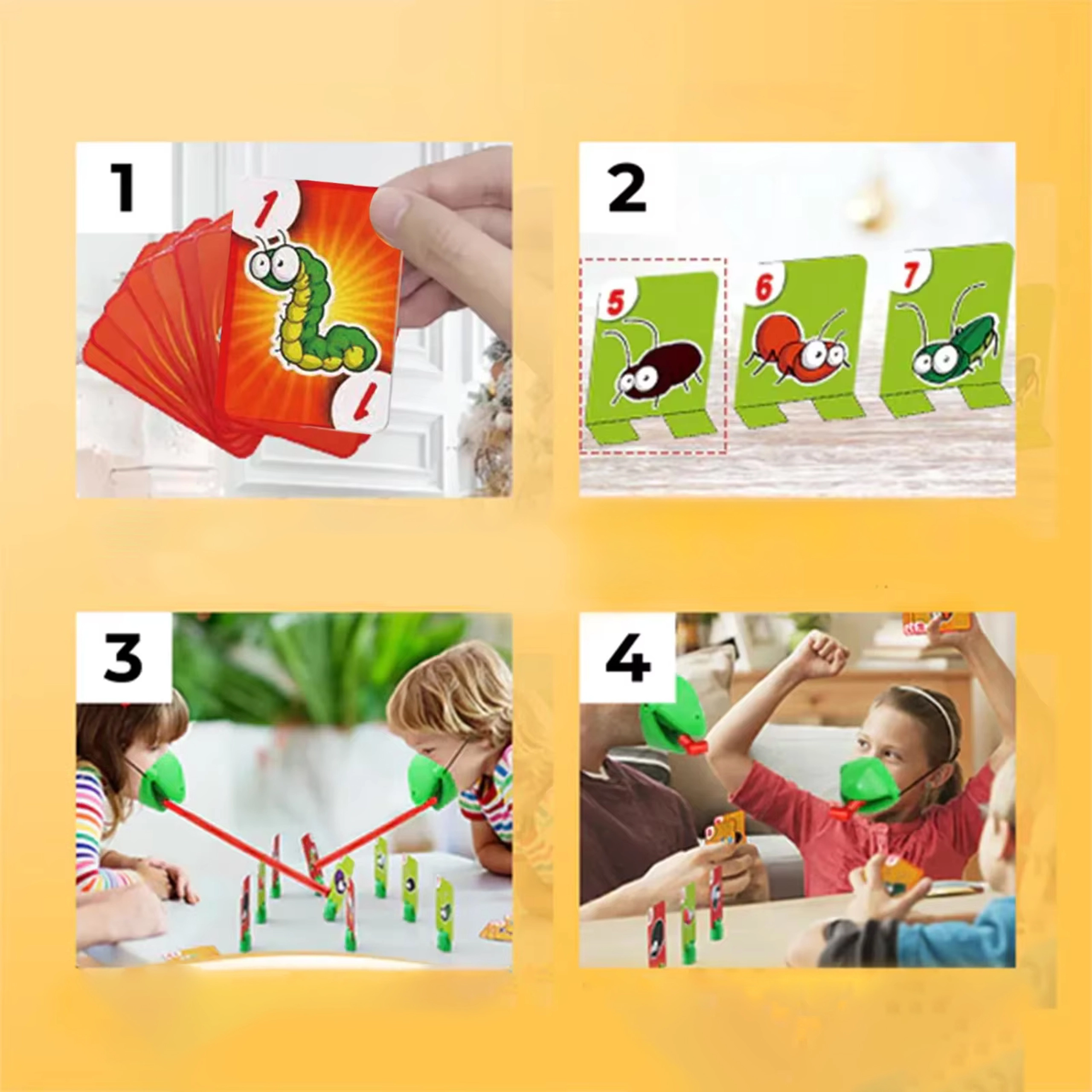 1

1

1

2

5

6

7

3

4