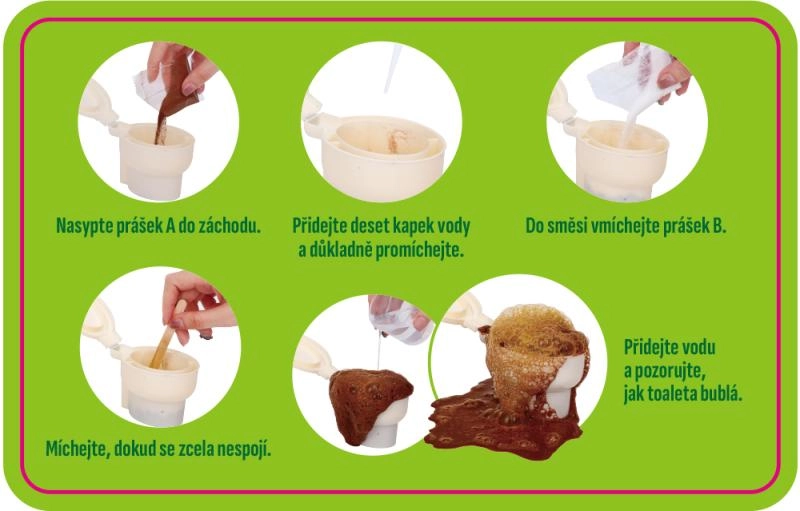 Nasypte prášek A do záchodu.

Přidejte deset kapek vody a důkladně promíchejte.

Do směsi vmíchejte prášek B.

Míchejte, dokud se zcela nespojí.

Přidejte vodu a pozorujte, jak toaleta bublá.